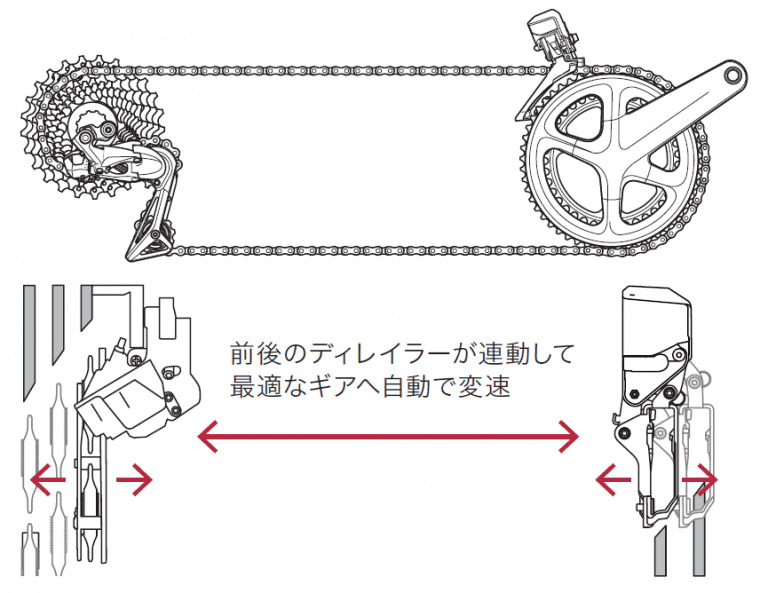 前後のディレイラーが連動して
最適なギアへ自動で変速